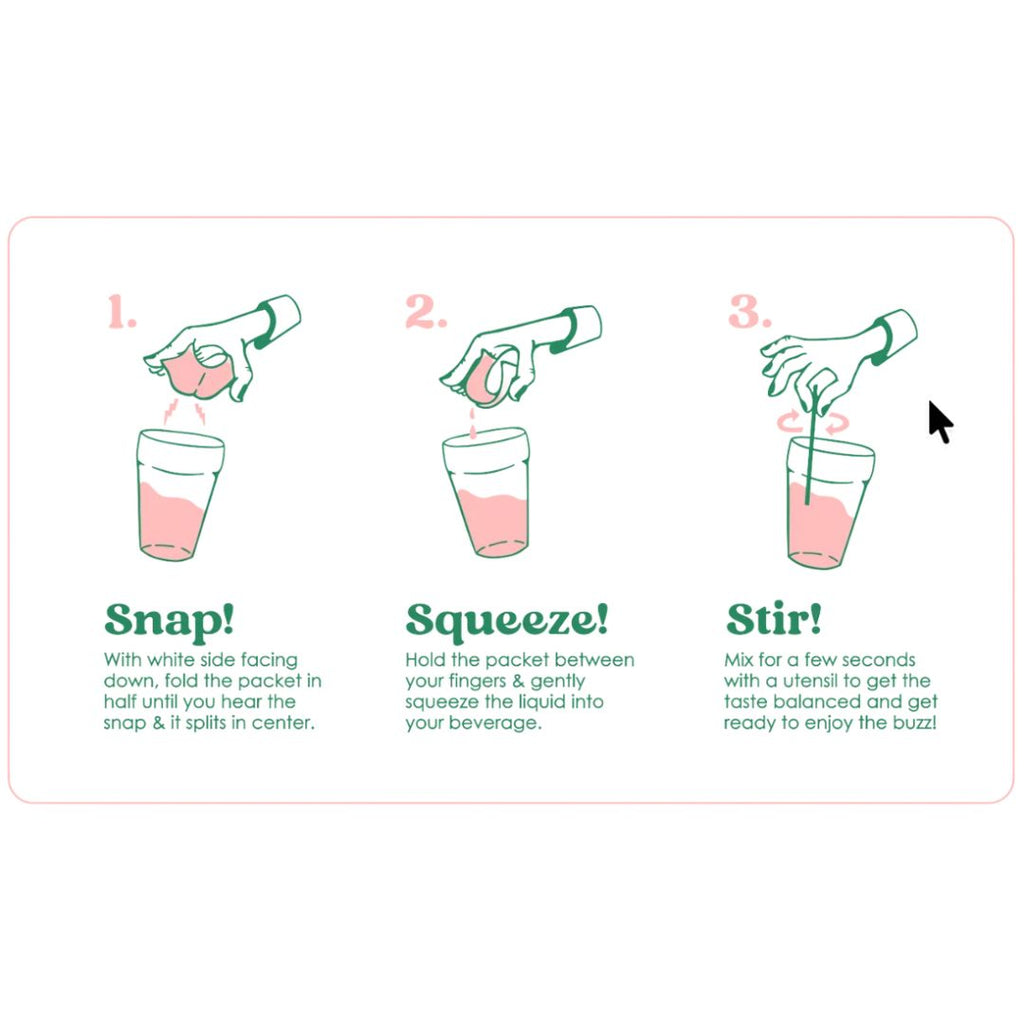 1.

Snap!

With white side facing down, fold the packet in half until you hear the snap & it splits in center.

2.

Squeeze!

Hold the packet between your fingers & gently squeeze the liquid into your beverage.

3.

Stir!

Mix for a few seconds with a utensil to get the taste balanced and get ready to enjoy the buzz!