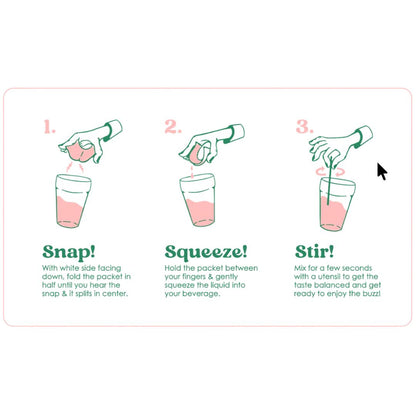 1.

Snap!

With white side facing down, fold the packet in half until you hear the snap & it splits in center.

2.

Squeeze!

Hold the packet between your fingers & gently squeeze the liquid into your beverage.

3.

Stir!

Mix for a few seconds with a utensil to get the taste balanced and get ready to enjoy the buzz!